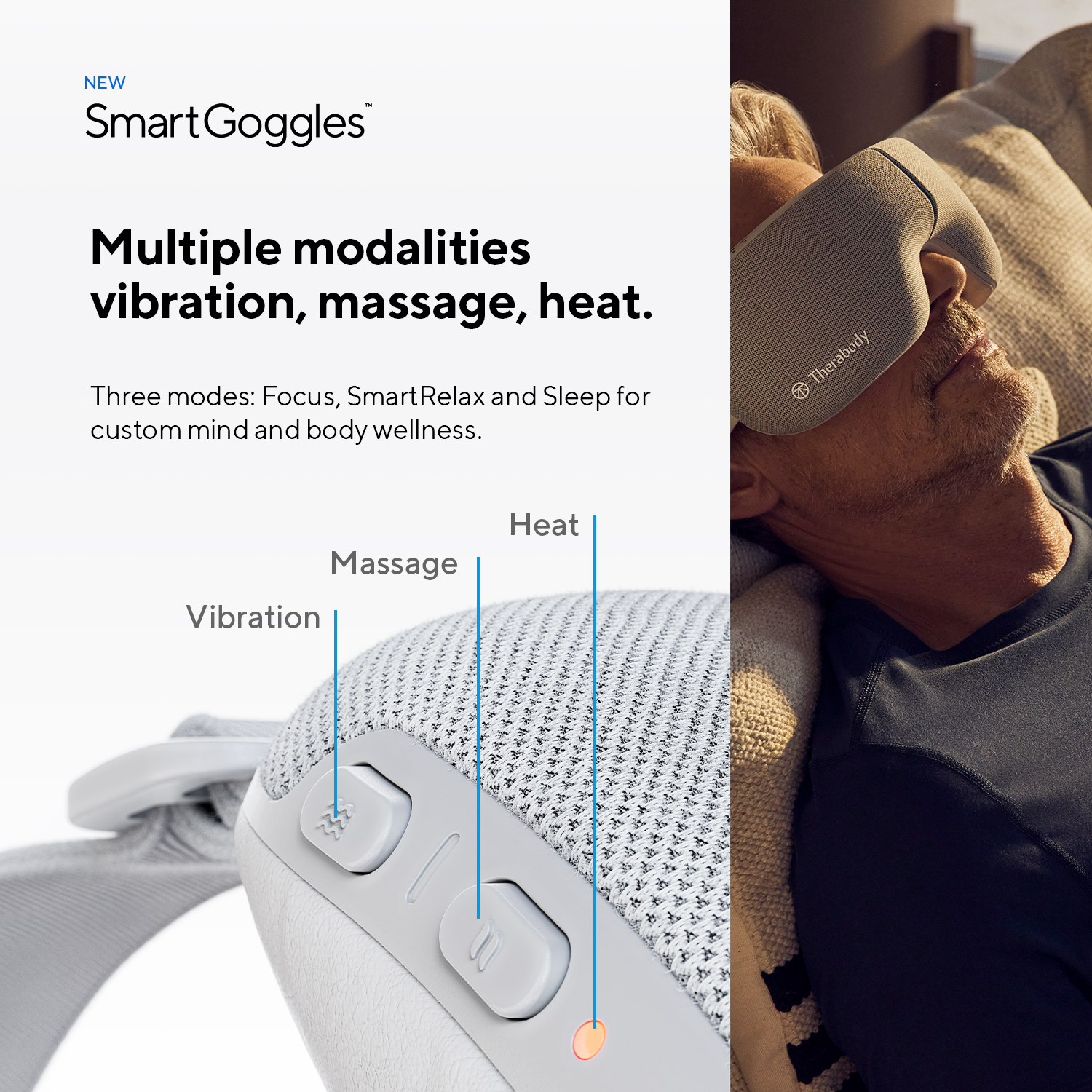 NEW
SmartGoggles™

Multiple modalities vibration, massage, heat.

Three modes: Focus, SmartRelax and Sleep for custom mind and body wellness.

Heat
Massage
Vibration

Therabody