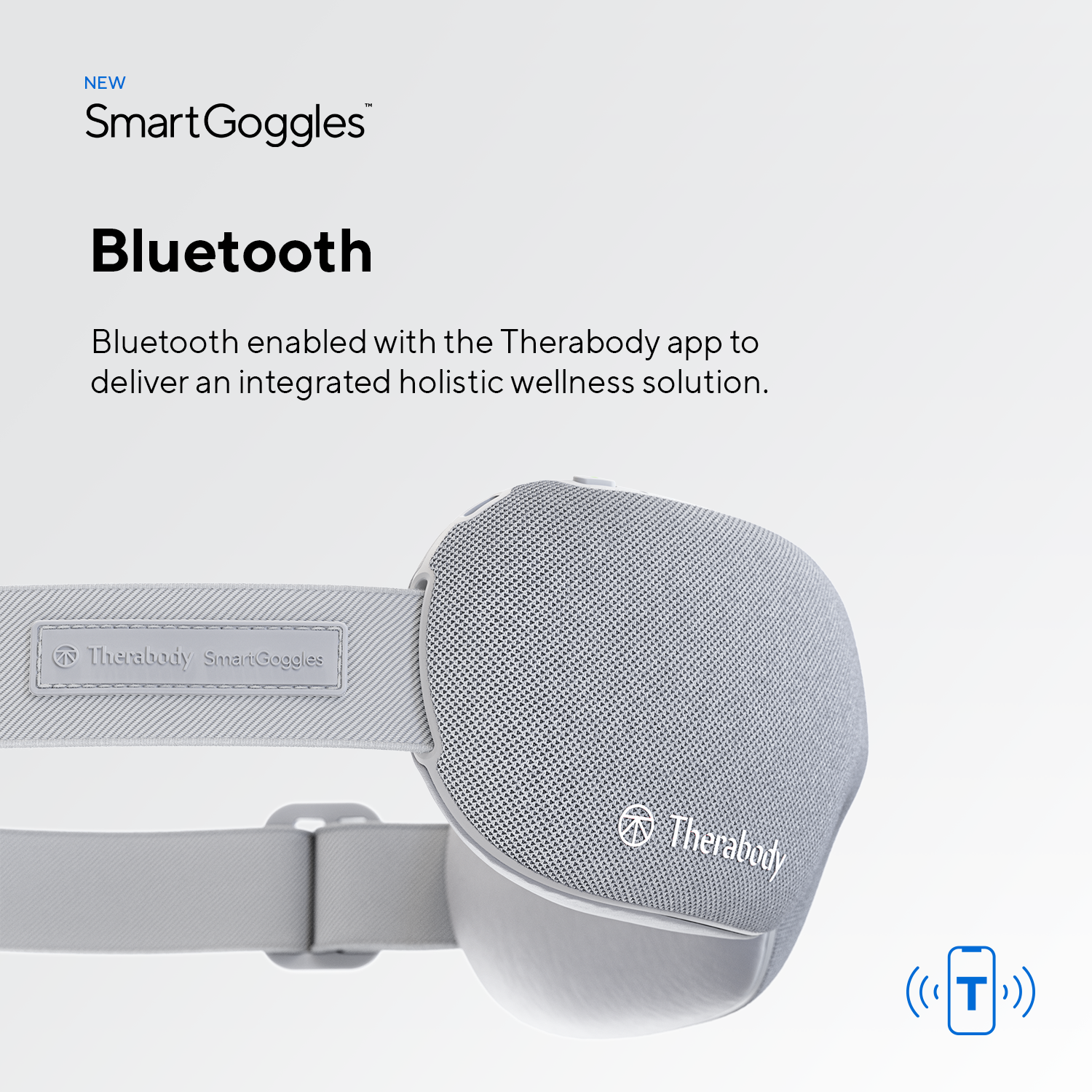 NEW
SmartGoggles™

Bluetooth

Bluetooth enabled with the Therabody app to deliver an integrated holistic wellness solution.

Therabody SmartGoggles

Therabody

T