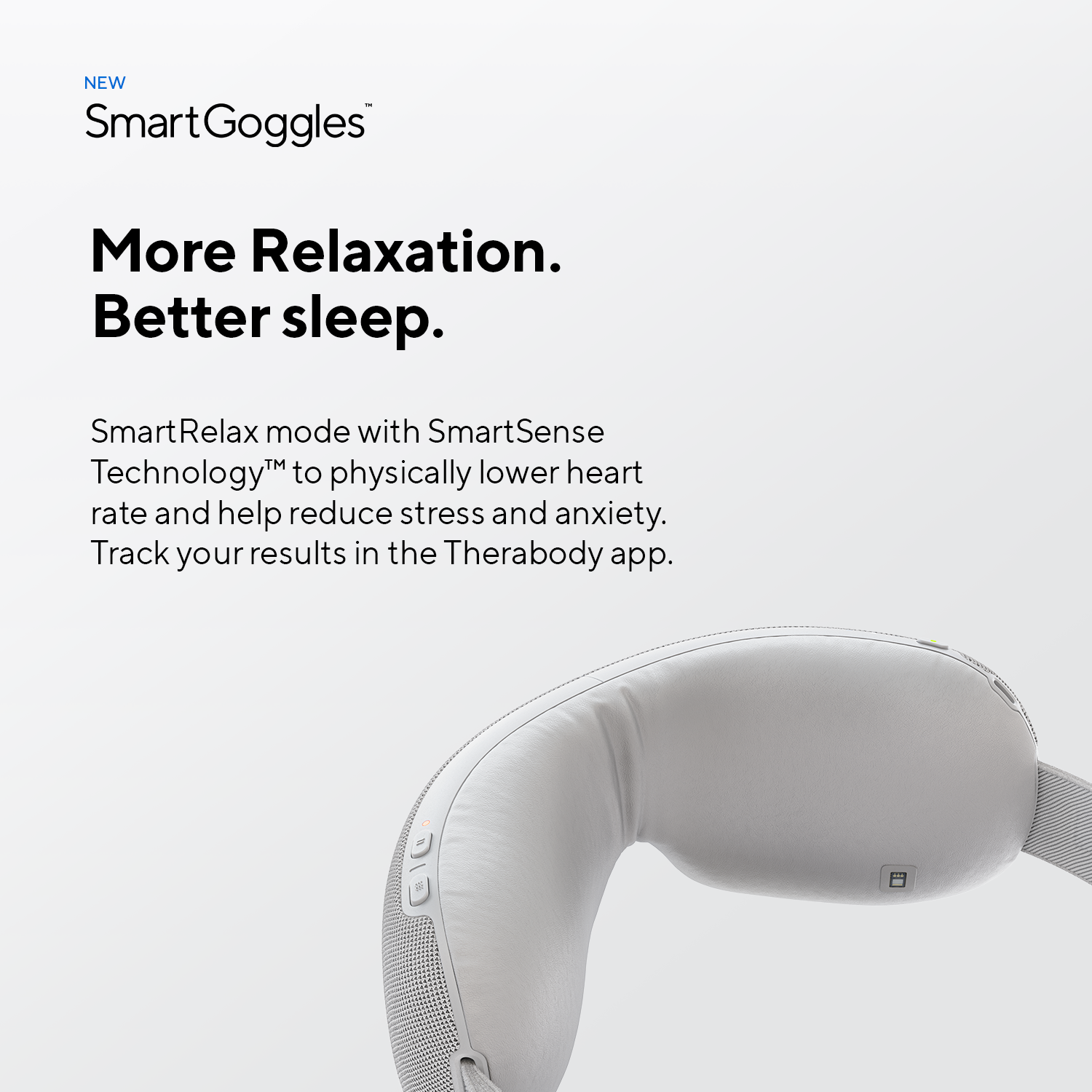 NEW
SmartGoggles™

More Relaxation.
Better sleep.

SmartRelax mode with SmartSense Technology™ to physically lower heart rate and help reduce stress and anxiety. Track your results in the Therabody app.